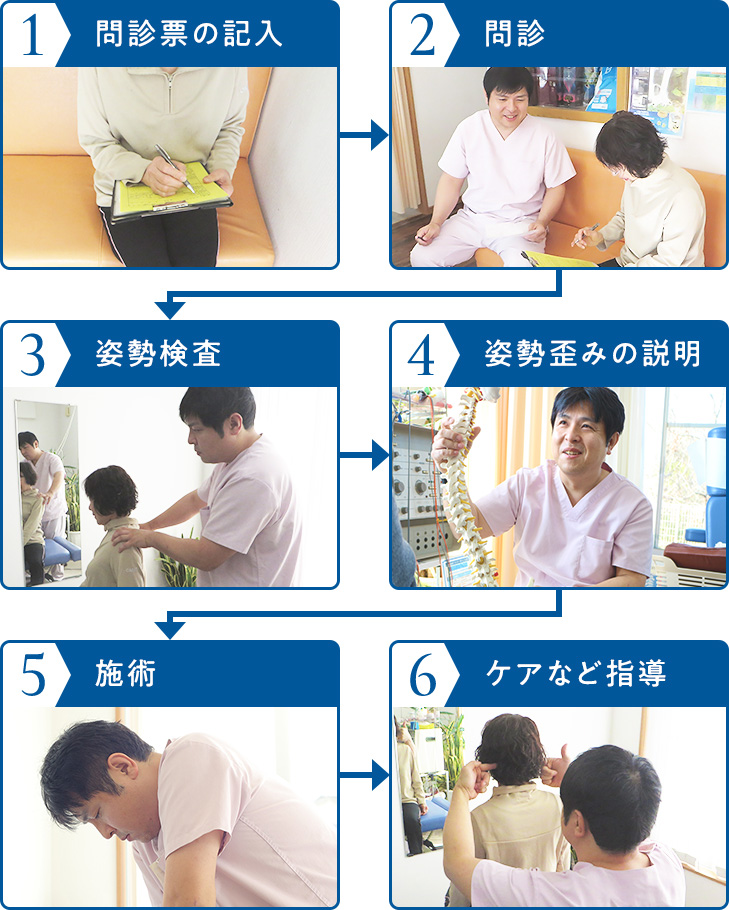 1 問診票の記入

2 問診

3 姿勢検査

4 姿勢歪みの説明

5 施術

6 ケアなど指導